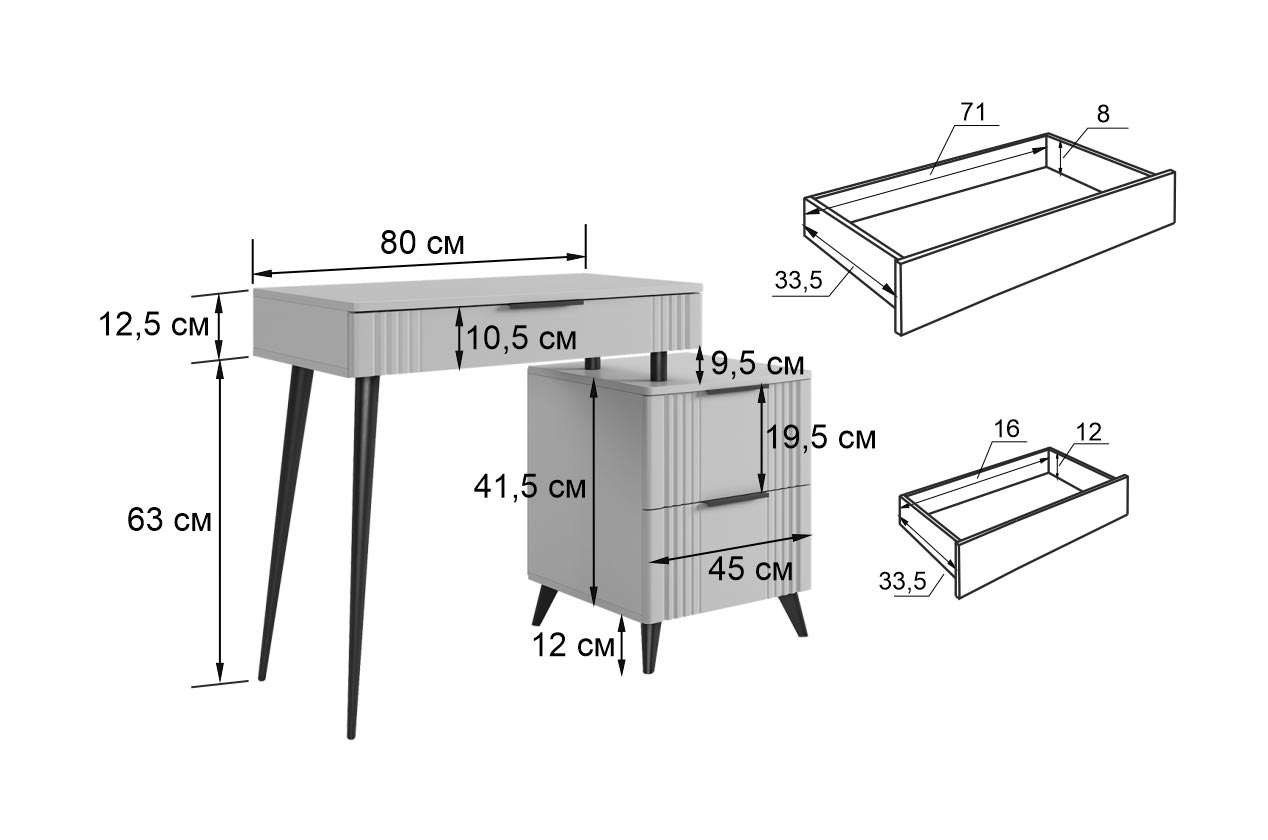 80 см
12,5 см
10,5 см
9,5 см
19,5 см
41,5 см
63 см
45 см
12 см
71
8
33,5
16
12
33,5